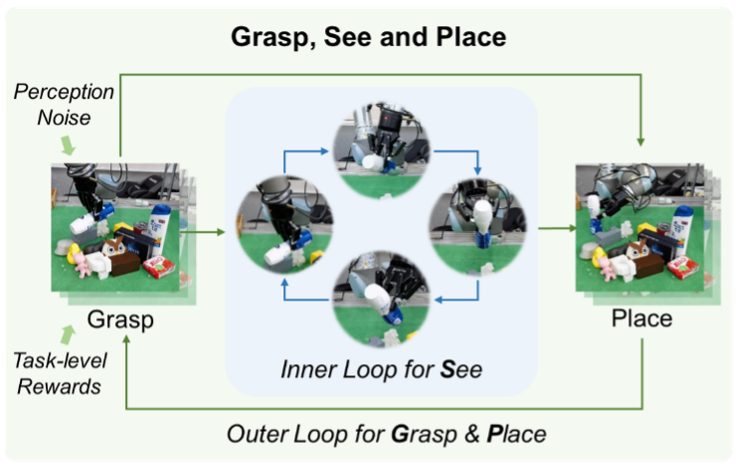 Grasp, See and Place

Perception Noise

Grasp

Task-level Rewards

Inner Loop for See

Place

Outer Loop for Grasp & Place